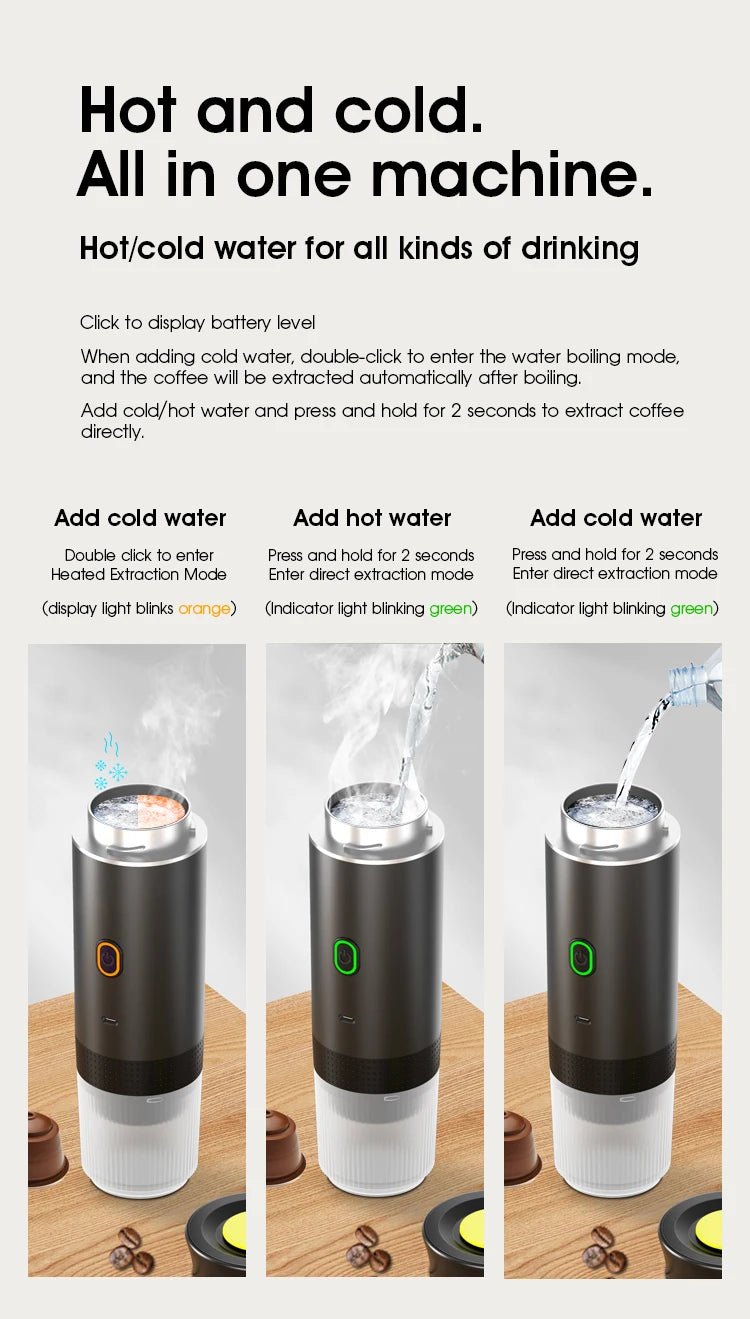 Hot and cold.
All in one machine.

Hot/cold water for all kinds of drinking

Click to display battery level

When adding cold water, double-click to enter the water boiling mode, and the coffee will be extracted automatically after boiling.

Add cold/hot water and press and hold for 2 seconds to extract coffee directly.

Add cold water

Double click to enter Heated Extraction Mode

(display light blinks orange)

Add hot water

Press and hold for 2 seconds Enter direct extraction mode

(Indicator light blinking green)

Add cold water

Press and hold for 2 seconds Enter direct extraction mode

(Indicator light blinking green)